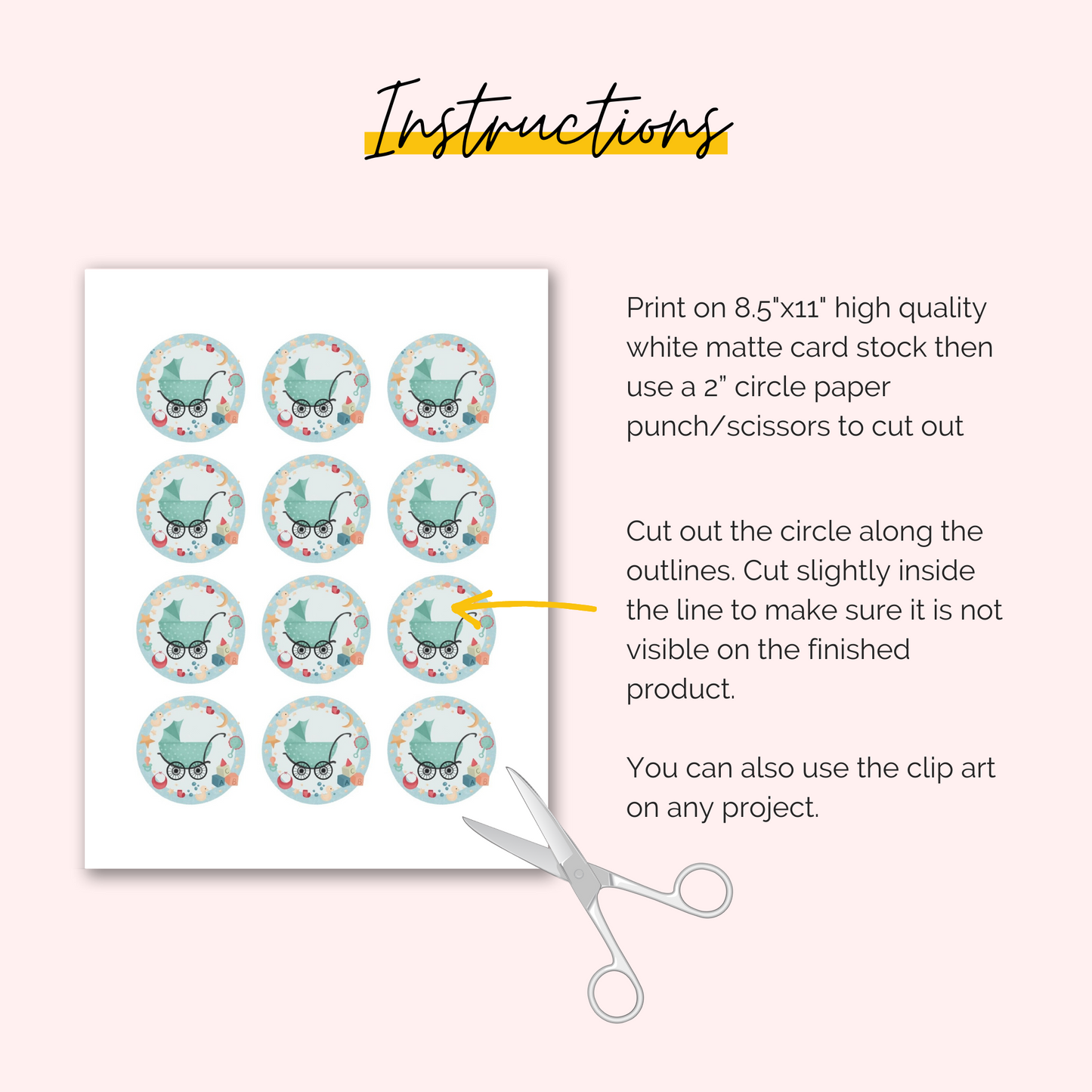 Instructions

Print on 8.5"x11" high quality white matte card stock then use a 2" circle paper punch/scissors to cut out

Cut out the circle along the outlines. Cut slightly inside the line to make sure it is not visible on the finished product.

You can also use the clip art on any project.