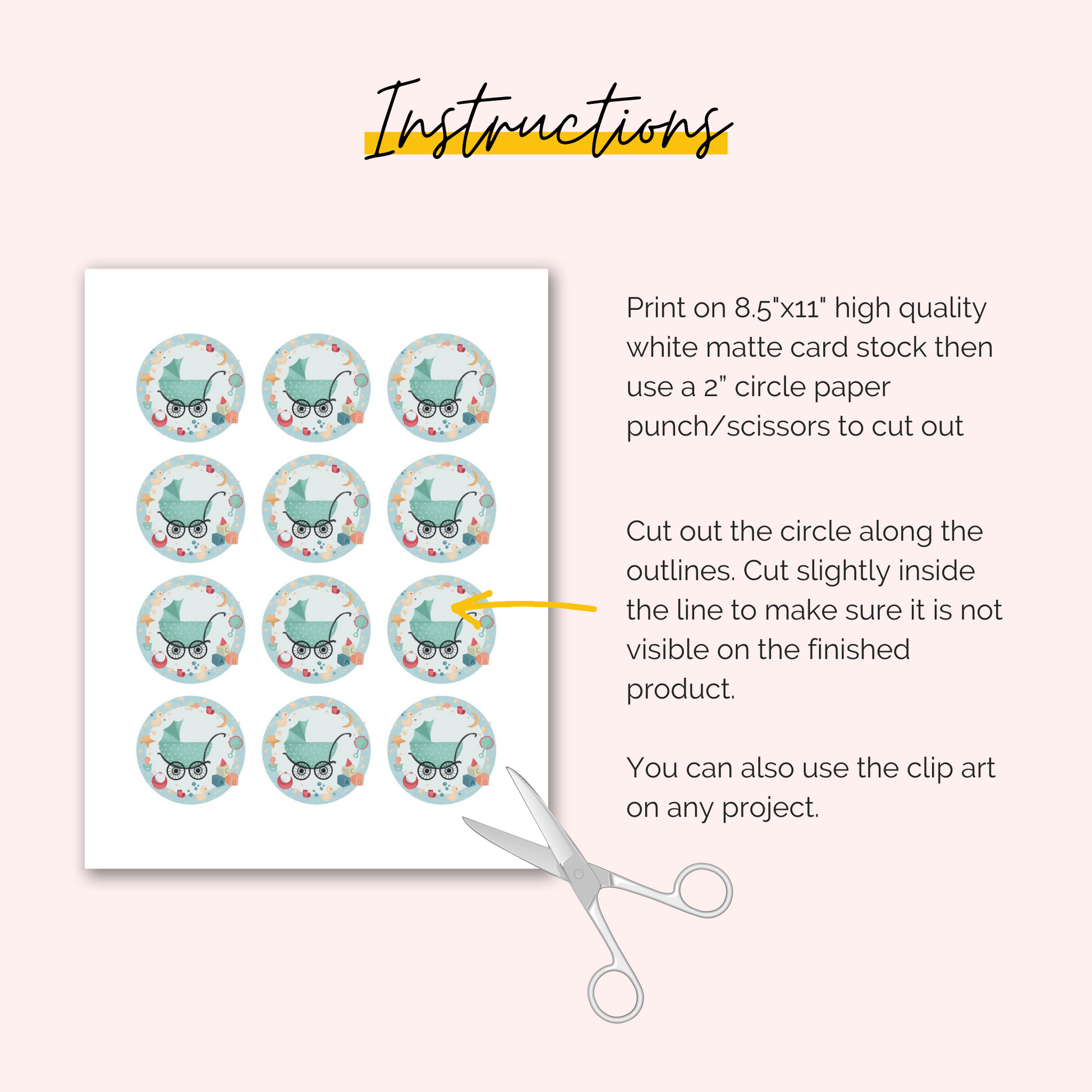 Instructions

Print on 8.5"x11" high quality white matte card stock then use a 2" circle paper punch/scissors to cut out

Cut out the circle along the outlines. Cut slightly inside the line to make sure it is not visible on the finished product.

You can also use the clip art on any project.